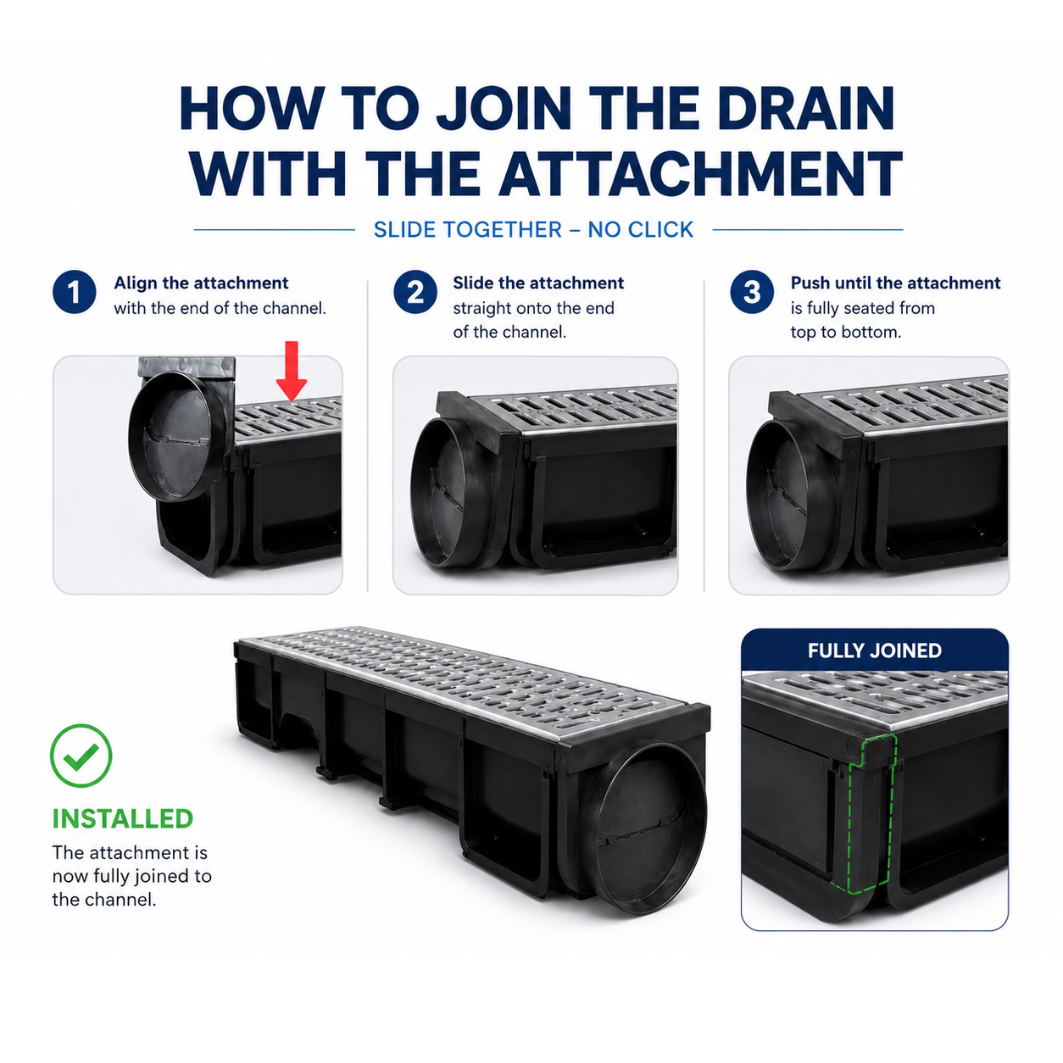 HOW TO JOIN THE DRAIN WITH THE ATTACHMENT

SLIDE TOGETHER – NO CLICK

1 Align the attachment with the end of the channel.

2 Slide the attachment straight onto the end of the channel.

3 Push until the attachment is fully seated from top to bottom.

INSTALLED
The attachment is now fully joined to the channel.

FULLY JOINED