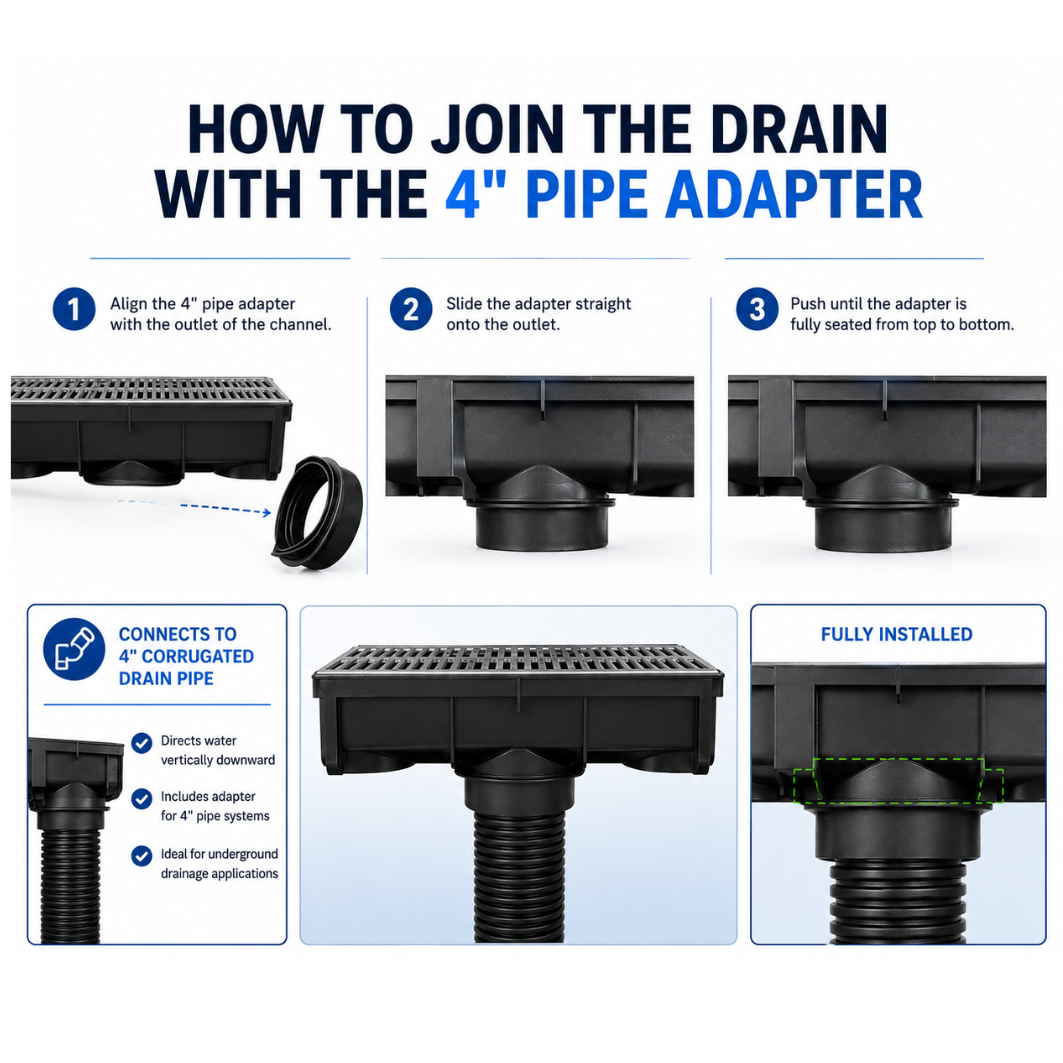 HOW TO JOIN THE DRAIN WITH THE 4" PIPE ADAPTER

1 Align the 4" pipe adapter with the outlet of the channel.

2 Slide the adapter straight onto the outlet.

3 Push until the adapter is fully seated from top to bottom.

CONNECTS TO 4" CORRUGATED DRAIN PIPE

Directs water vertically downward

Includes adapter for 4" pipe systems

Ideal for underground drainage applications

FULLY INSTALLED